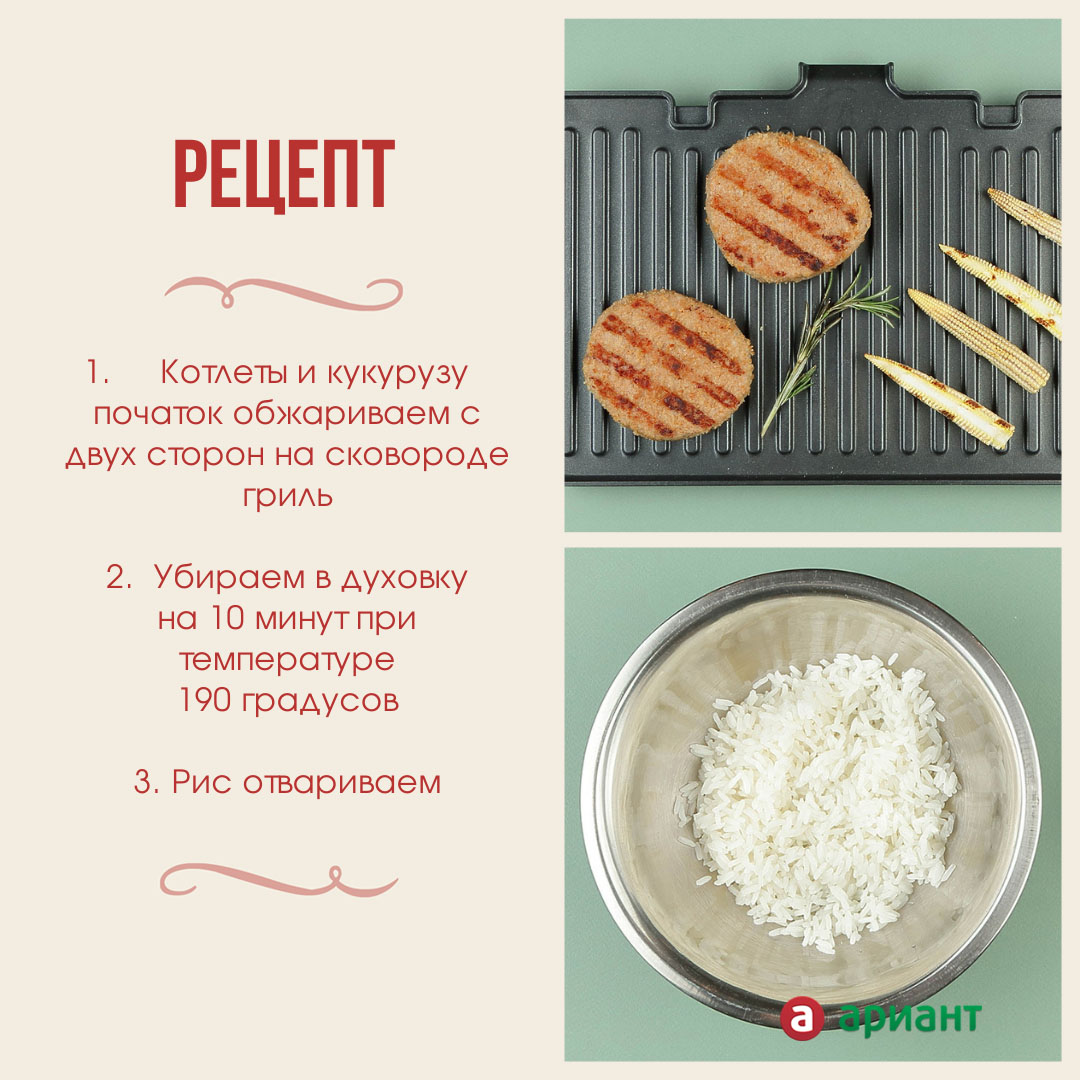 РЕЦЕПТ

1. Котлеты и кукурузу початок обжариваем с двух сторон на сковороде гриль

2. Убираем в духовку на 10 минут при температуре 190 градусов

3. Рис отвариваем

а ариант